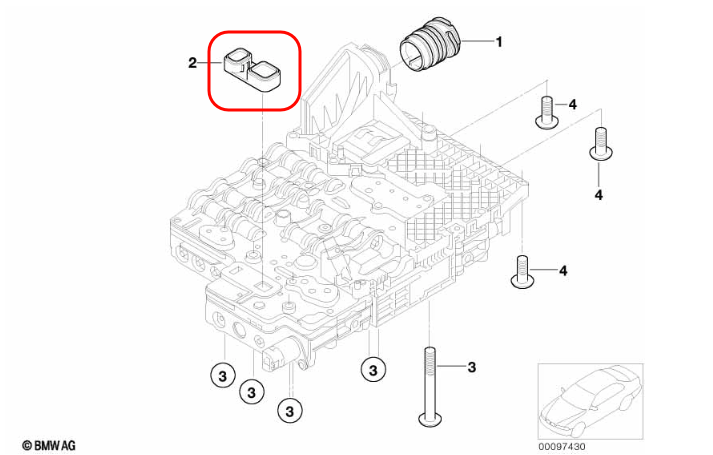 2
1
4
4
4
3
3
3
3
3
© BMW AG
00097430